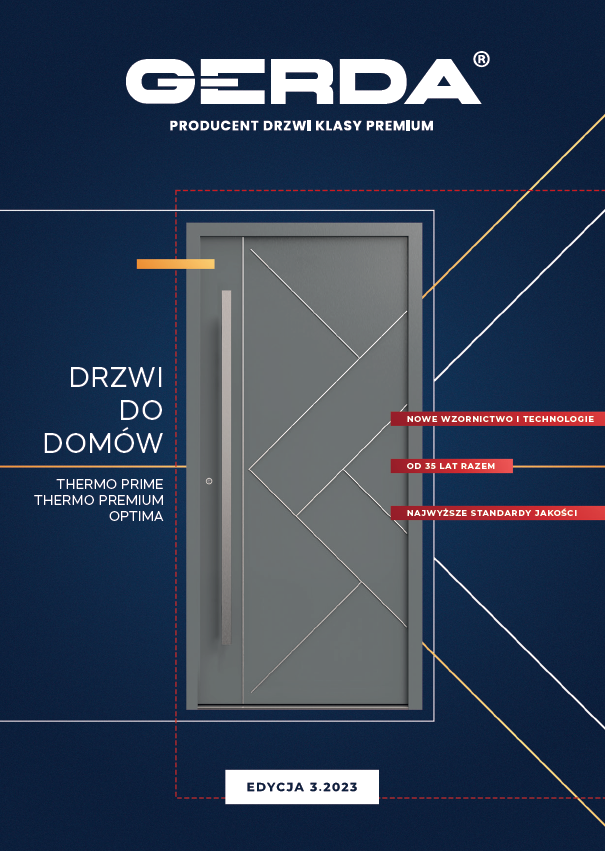 GERDA®

PRODUCENT DRZWI KLASY PREMIUM

DRZWI
DO
DOMÓW

THERMO PRIME
THERMO PREMIUM
OPTIMA

NOWE WZORNICTWO I TECHNOLOGIE

OD 35 LAT RAZEM

NAJWYŻSZE STANDARDY JAKOŚCI

EDYCJA 3.2023